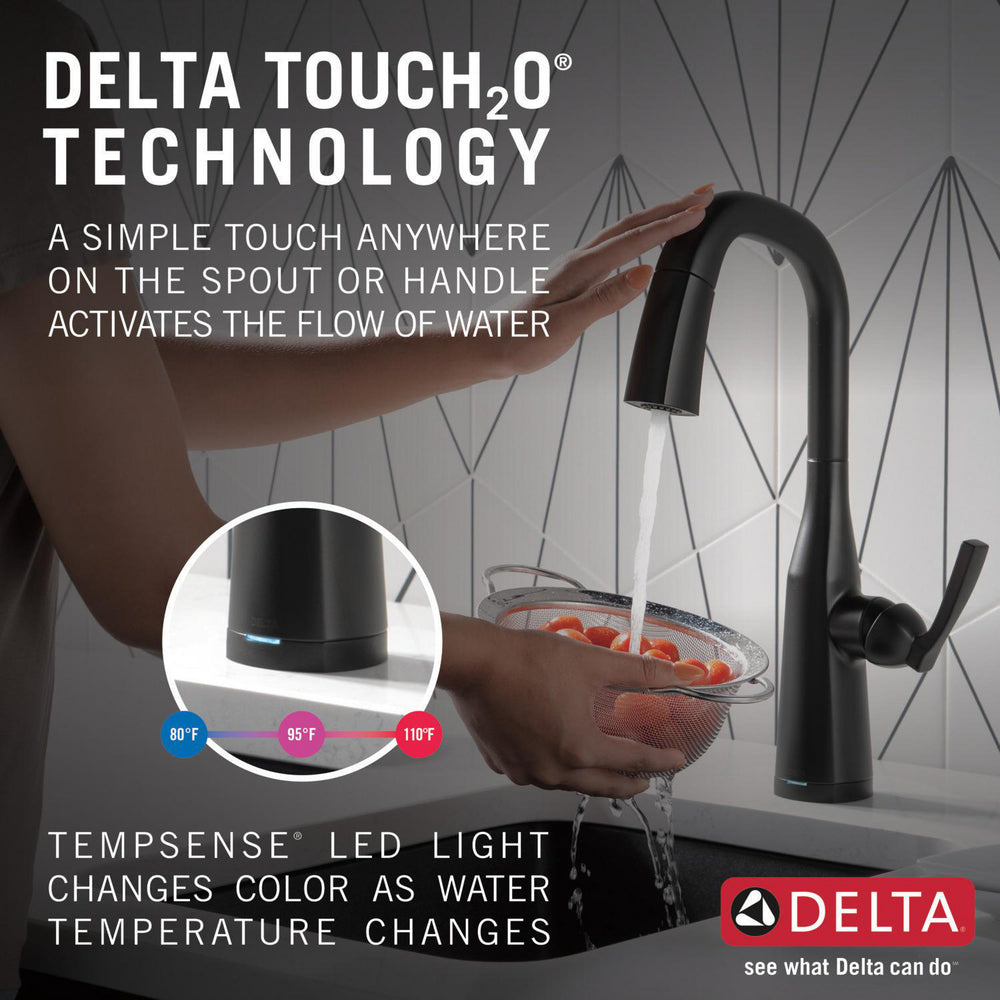 DELTA TOUCH$_2$O®
TECHNOLOGY

A SIMPLE TOUCH ANYWHERE ON THE SPOUT OR HANDLE ACTIVATES THE FLOW OF WATER

80°F 95°F 110°F

TEMPSENSE® LED LIGHT CHANGES COLOR AS WATER TEMPERATURE CHANGES

DELTA

see what Delta can do™