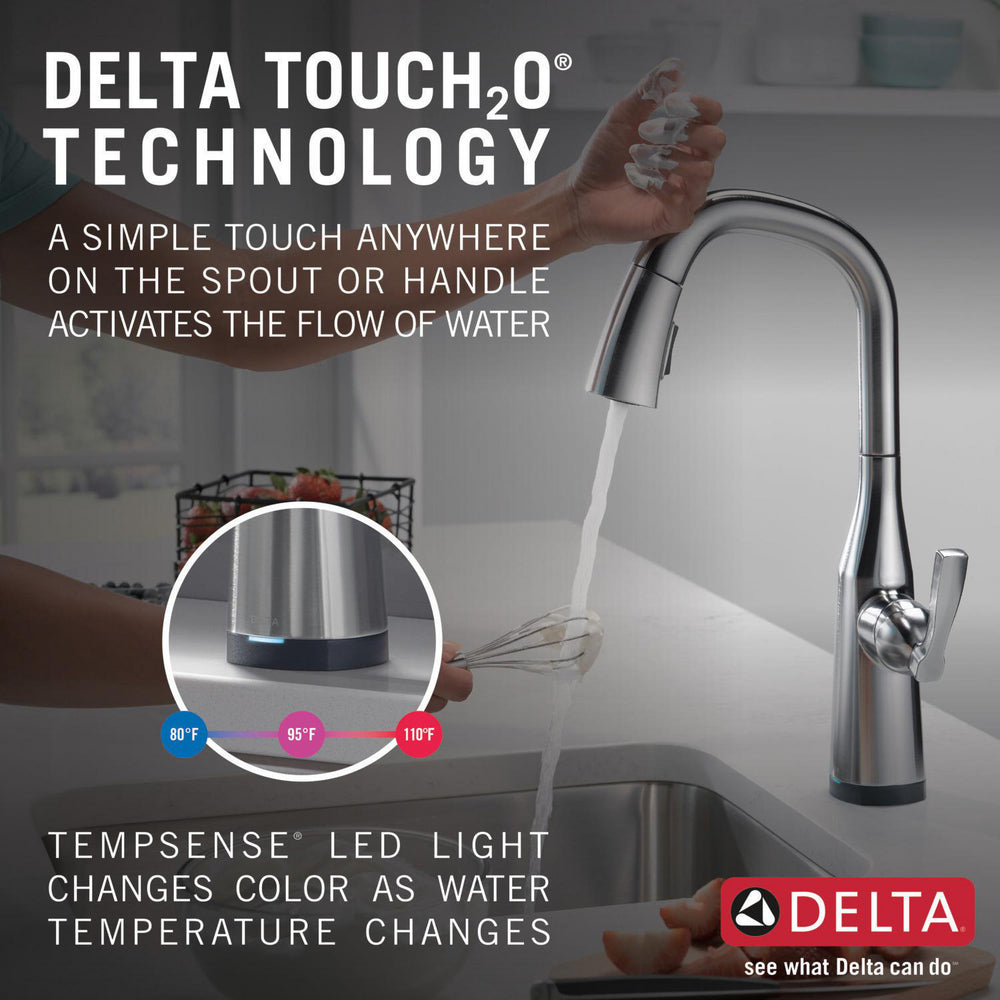 DELTA TOUCH$_2$O®
TECHNOLOGY

A SIMPLE TOUCH ANYWHERE ON THE SPOUT OR HANDLE ACTIVATES THE FLOW OF WATER

DELTA

80°F 95°F 110°F

TEMPSENSE® LED LIGHT CHANGES COLOR AS WATER TEMPERATURE CHANGES

DELTA
see what Delta can do™